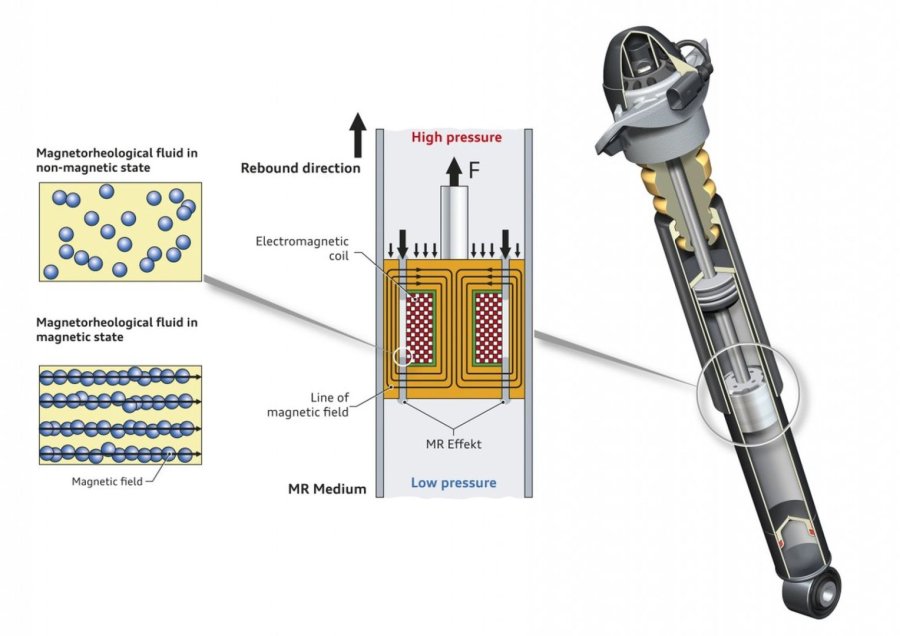 Magnetorheological fluid in non-magnetic state

Magnetorheological fluid in magnetic state

Magnetic field

Rebound direction

High pressure

F

Electromagnetic coil

Line of magnetic field

MR Effekt

MR Medium

Low pressure